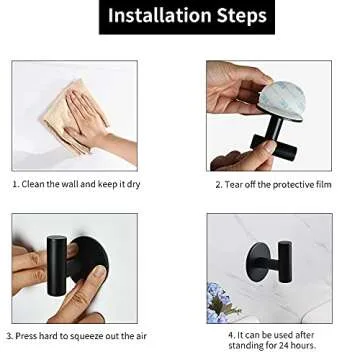 Installation Steps

1. Clean the wall and keep it dry

2. Tear off the protective film

3. Press hard to squeeze out the air

4. It can be used after standing for 24 hours.