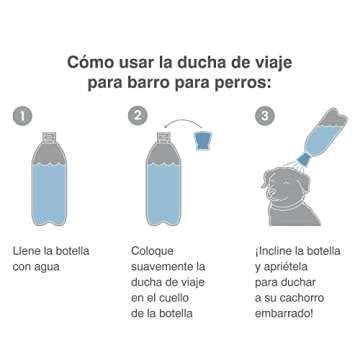 Cómo usar la ducha de viaje para barro para perros:

1

Llene la botella con agua

2

Coloque suavemente la ducha de viaje en el cuello de la botella

3

¡Incline la botella y apriétela para duchar a su cachorro embarrado!