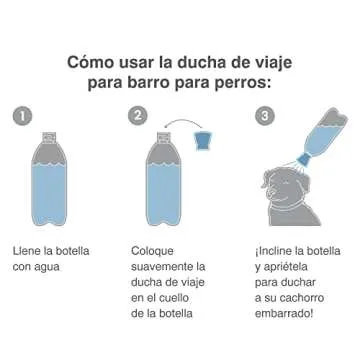 Cómo usar la ducha de viaje para barro para perros:

1

Llene la botella con agua

2

Coloque suavemente la ducha de viaje en el cuello de la botella

3

¡Incline la botella y apriétela para duchar a su cachorro embarrado!