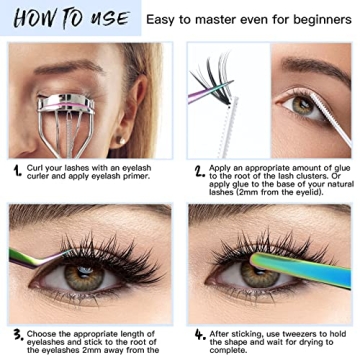 HOW TO USE Easy to master even for beginners

1. Curl your lashes with an eyelash curler and apply eyelash primer.

2. Apply an appropriate amount of glue to the root of the lash clusters. Or apply glue to the base of your natural lashes (2mm from the eyelid).

3. Choose the appropriate length of eyelashes and stick to the root of the eyelashes 2mm away from the

4. After sticking, use tweezers to hold the shape and wait for drying to complete.