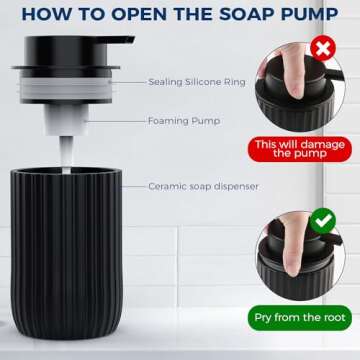 HOW TO OPEN THE SOAP PUMP

Sealing Silicone Ring

Foaming Pump

Ceramic soap dispenser

This will damage the pump

Pry from the root