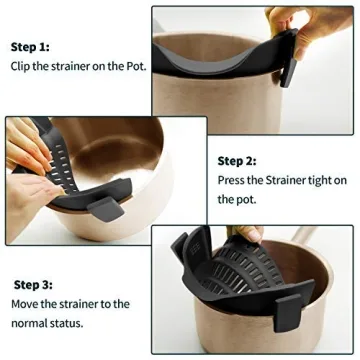 Step 1:
Clip the strainer on the Pot.

Step 2:
Press the Strainer tight on the pot.

Step 3:
Move the strainer to the normal status.