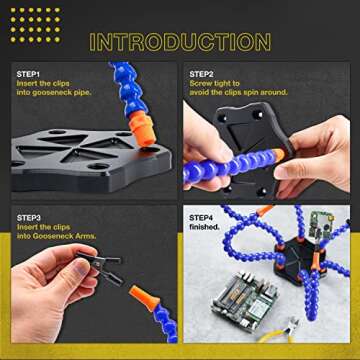 INTRODUCTION

STEP1
Insert the clips into gooseneck pipe.

STEP2
Screw tight to avoid the clips spin around.

STEP3
Insert the clips into Gooseneck Arms.

STEP4
finished.