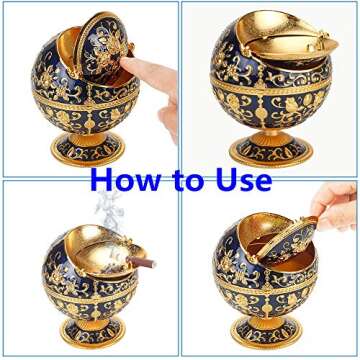 How to Use