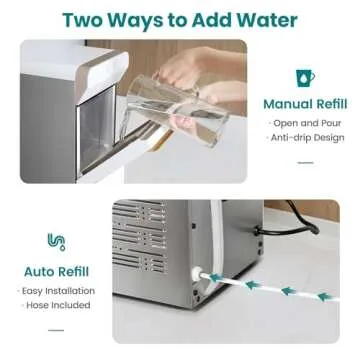 Two Ways to Add Water

Manual Refill

· Open and Pour

· Anti-drip Design

Auto Refill

· Easy Installation

· Hose Included