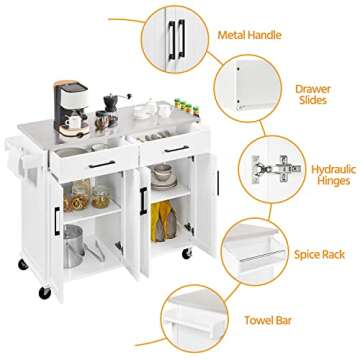 Metal Handle

Drawer Slides

Hydraulic Hinges

Spice Rack

Towel Bar