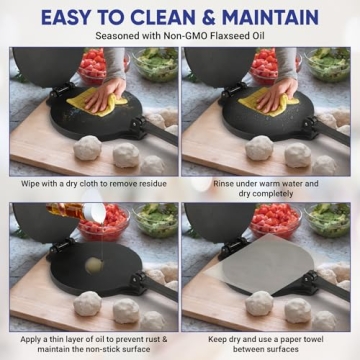 EASY TO CLEAN & MAINTAIN

Seasoned with Non-GMO Flaxseed Oil

Wipe with a dry cloth to remove residue

Rinse under warm water and dry completely

Apply a thin layer of oil to prevent rust & maintain the non-stick surface

Keep dry and use a paper towel between surfaces