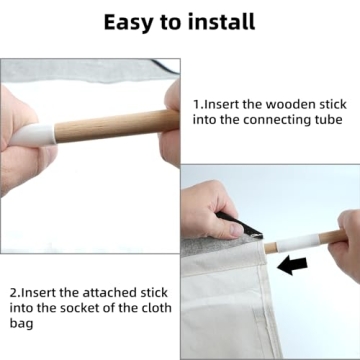 Easy to install

1.Insert the wooden stick into the connecting tube

2.Insert the attached stick into the socket of the cloth bag