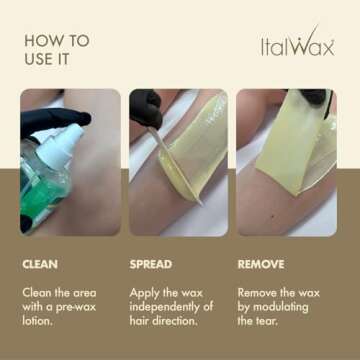 HOW TO USE IT

ItalWax

CLEAN

Clean the area with a pre-wax lotion.

SPREAD

Apply the wax independently of hair direction.

REMOVE

Remove the wax by modulating the tear.