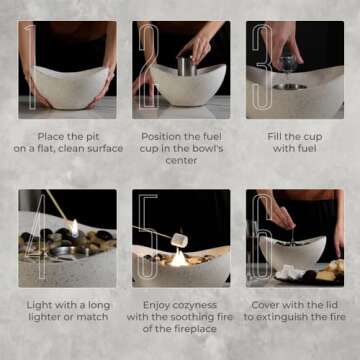 1

Place the pit on a flat, clean surface

2

Position the fuel cup in the bowl's center

3

Fill the cup with fuel

4

Light with a long lighter or match

5

Enjoy cozyness with the soothing fire of the fireplace

6

Cover with the lid to extinguish the fire