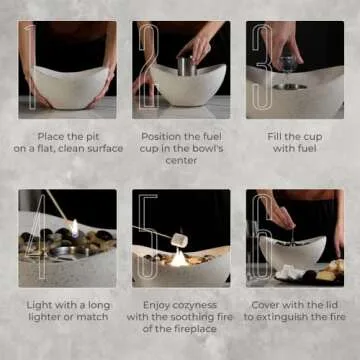 1

Place the pit on a flat, clean surface

2

Position the fuel cup in the bowl's center

3

Fill the cup with fuel

4

Light with a long lighter or match

5

Enjoy cozyness with the soothing fire of the fireplace

6

Cover with the lid to extinguish the fire