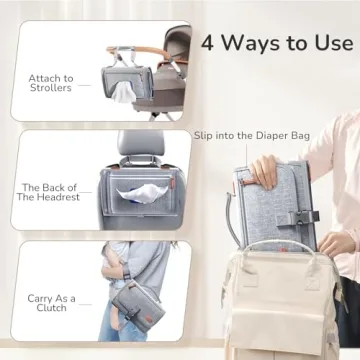 4 Ways to Use

Attach to Strollers

The Back of The Headrest

Carry As a Clutch

Slip into the Diaper Bag