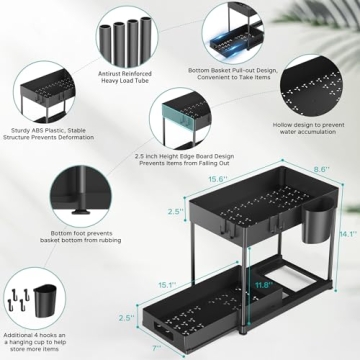 Antirust Reinforced Heavy Load Tube

Bottom Basket Pull-out Design, Convenient to Take Items

Sturdy ABS Plastic, Stable Structure Prevents Deformation

Hollow design to prevent water accumulation

2.5 inch Height Edge Board Design Prevents Items from Falling Out

Bottom foot prevents basket bottom from rubbing

Additional 4 hooks an a hanging cup to help store more items

15.6''

8.6''

2.5''

14.1''

15.1''

11.8''

2.5''

7''