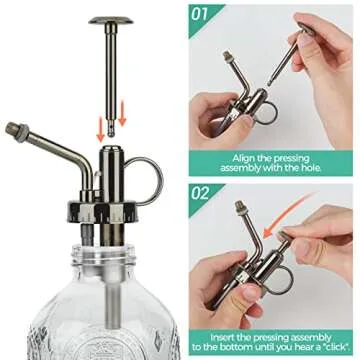 01

Align the pressing assembly with the hole.

02

Insert the pressing assembly to the bottom until you hear a "click".