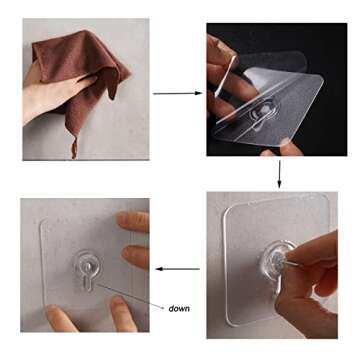 down