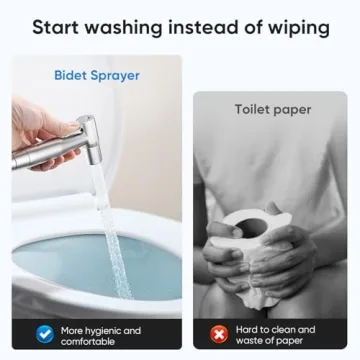 Start washing instead of wiping

Bidet Sprayer

More hygienic and comfortable

Toilet paper

Hard to clean and waste of paper