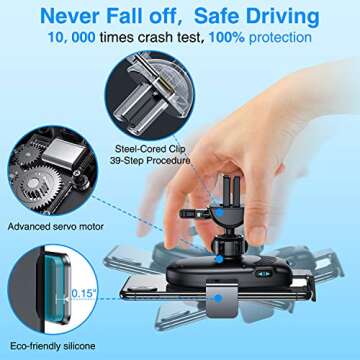 Never Fall off, Safe Driving
10, 000 times crash test, 100% protection

Steel-Cored Clip
39-Step Procedure

Advanced servo motor

0.15"

Eco-friendly silicone