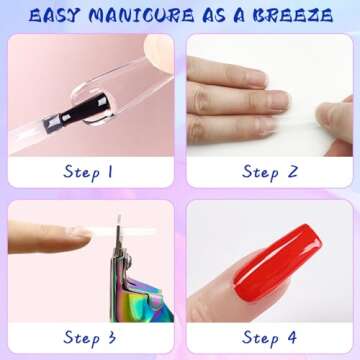 EASY MANICURE AS A BREEZE

Step 1

Step 2

Step 3

Step 4