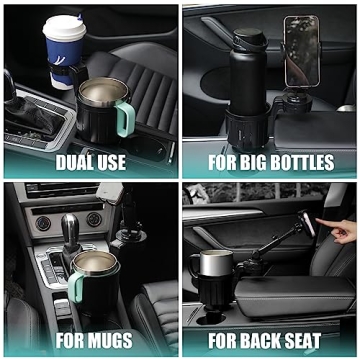 DUAL USE

FOR BIG BOTTLES

FOR MUGS

FOR BACK SEAT