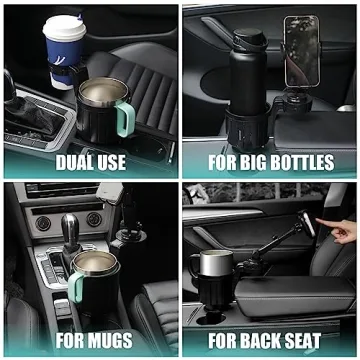 DUAL USE

FOR BIG BOTTLES

FOR MUGS

FOR BACK SEAT