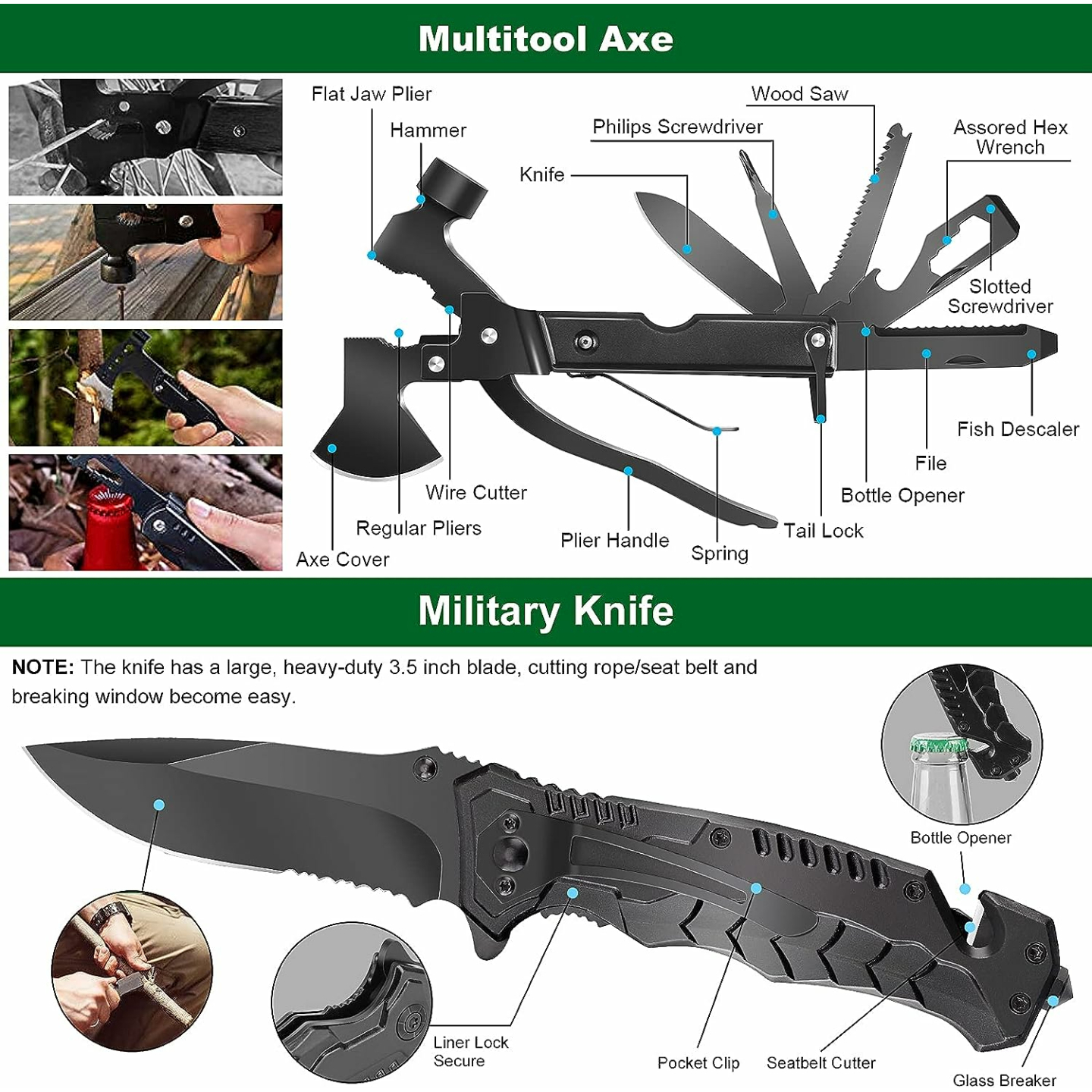 Multitool Axe

Flat Jaw Plier
Hammer
Knife
Philips Screwdriver
Wood Saw
Assored Hex Wrench
Slotted Screwdriver
Fish Descaler
File
Bottle Opener
Tail Lock
Spring
Plier Handle
Wire Cutter
Regular Pliers
Axe Cover

Military Knife

NOTE: The knife has a large, heavy-duty 3.5 inch blade, cutting rope/seat belt and breaking window become easy.

Bottle Opener
Liner Lock Secure
Pocket Clip
Seatbelt Cutter
Glass Breaker