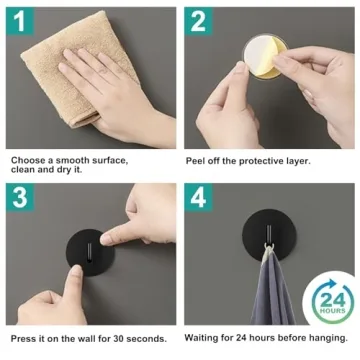 1

Choose a smooth surface, clean and dry it.

2

Peel off the protective layer.

3

Press it on the wall for 30 seconds.

4

24 HOURS

Waiting for 24 hours before hanging.