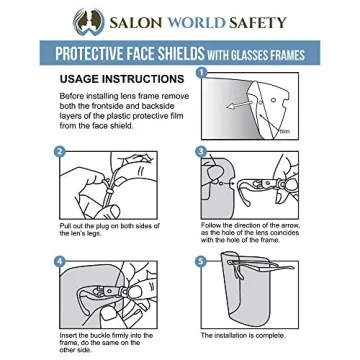 SALON WORLD SAFETY

PROTECTIVE FACE SHIELDS WITH GLASSES FRAMES

USAGE INSTRUCTIONS

Before installing lens frame remove both the frontside and backside layers of the plastic protective film from the face shield.

1

film

2

Pull out the plug on both sides of the len's legs.

3

Follow the direction of the arrow, as the hole of the lens coincides with the hole of the frame.

4

Insert the buckle firmly into the frame, do the same on the other side.

5

The installation is complete.