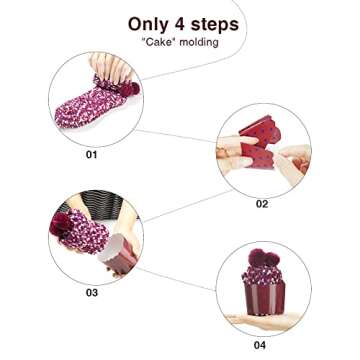 Only 4 steps
"Cake" molding

01

02

03

04