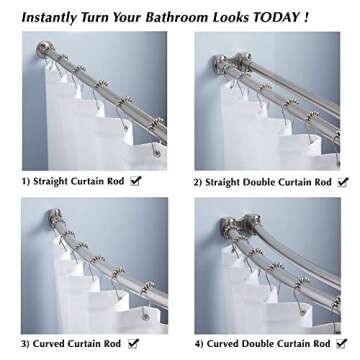 Instantly Turn Your Bathroom Looks TODAY !

1) Straight Curtain Rod ✓

2) Straight Double Curtain Rod ✓

3) Curved Curtain Rod ✓

4) Curved Double Curtain Rod ✓