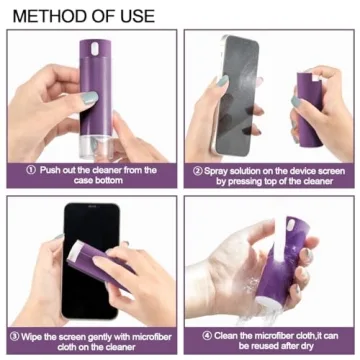 METHOD OF USE

① Push out the cleaner from the case bottom

② Spray solution on the device screen by pressing top of the cleaner

③ Wipe the screen gently with microfiber cloth on the cleaner

④ Clean the microfiber cloth,it can be reused after dry