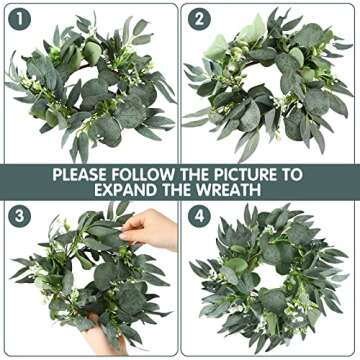 1

2

PLEASE FOLLOW THE PICTURE TO EXPAND THE WREATH

3

4