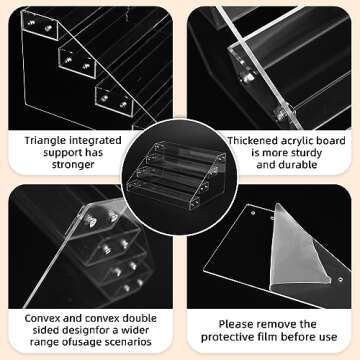 Triangle integrated support has stronger

Thickened acrylic board is more sturdy and durable

Convex and convex double sided designfor a wider range ofusage scenarios

Please remove the protective film before use