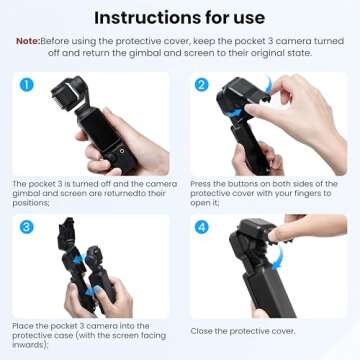 Instructions for use

Note:Before using the protective cover, keep the pocket 3 camera turned off and return the gimbal and screen to their original state.

1

The pocket 3 is turned off and the camera gimbal and screen are returnedto their positions;

2

Press the buttons on both sides of the protective cover with your fingers to open it;

3

Place the pocket 3 camera into the protective case (with the screen facing inwards);

4

Close the protective cover.