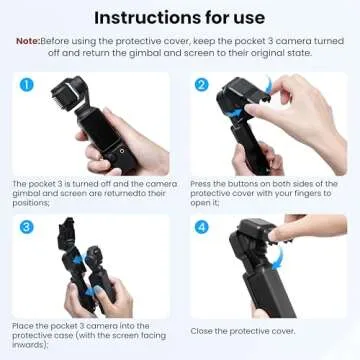 Instructions for use

Note:Before using the protective cover, keep the pocket 3 camera turned off and return the gimbal and screen to their original state.

1

The pocket 3 is turned off and the camera gimbal and screen are returnedto their positions;

2

Press the buttons on both sides of the protective cover with your fingers to open it;

3

Place the pocket 3 camera into the protective case (with the screen facing inwards);

4

Close the protective cover.