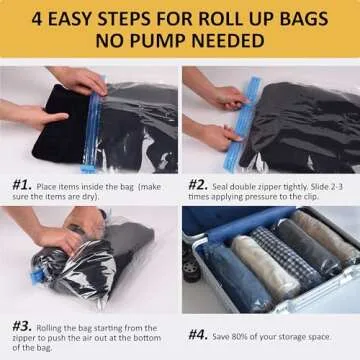 4 EASY STEPS FOR ROLL UP BAGS
NO PUMP NEEDED

#1. Place items inside the bag (make sure the items are dry).

#2. Seal double zipper tightly. Slide 2-3 times applying pressure to the clip.

#3. Rolling the bag starting from the zipper to push the air out at the bottom of the bag.

#4. Save 80% of your storage space.