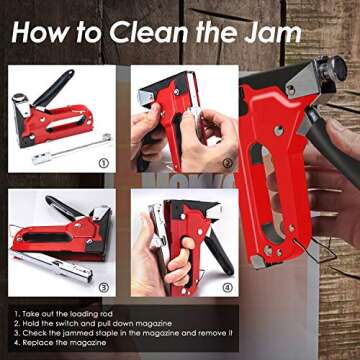 How to Clean the Jam

①

②

③

④

1. Take out the loading rod
2. Hold the switch and pull down magazine
3. Check the jammed staple in the magazine and remove it
4. Replace the magazine