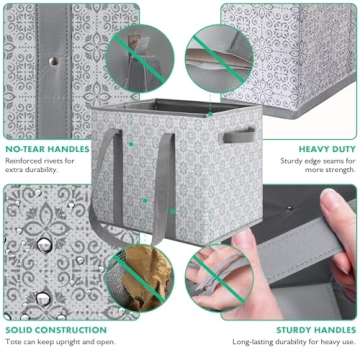 NO-TEAR HANDLES
Reinforced rivets for extra durability.

HEAVY DUTY
Sturdy edge seams for more strength.

SOLID CONSTRUCTION
Tote can keep upright and open.

STURDY HANDLES
Long-lasting durability for heavy use.