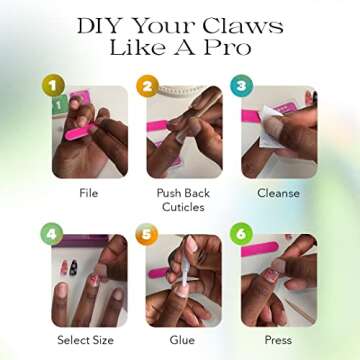 DIY Your Claws Like A Pro

1

File

2

Push Back Cuticles

3

Cleanse

4

Select Size

5

Glue

6

Press