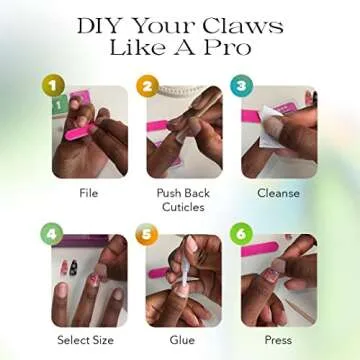 DIY Your Claws
Like A Pro

1

File

2

Push Back Cuticles

3

Cleanse

4

Select Size

5

Glue

6

Press