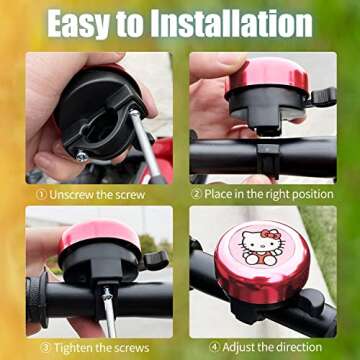 Easy to Installation

① Unscrew the screw

② Place in the right position

③ Tighten the screws

④ Adjust the direction