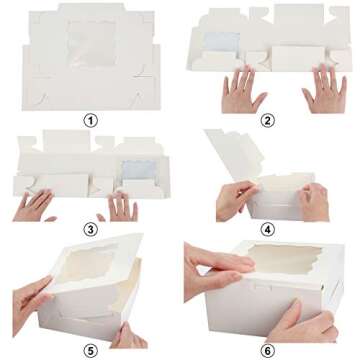 1

2

3

4

5

6