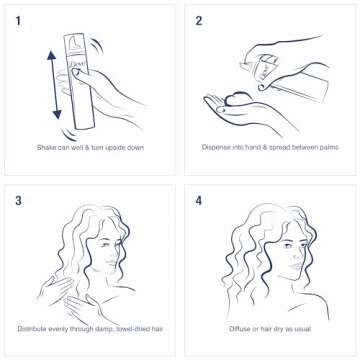 1

Dove

Shake can well & turn upside down

2

Dove

Dispense into hand & spread between palms

3

Distribute evenly through damp, towel-dried hair

4

Diffuse or hair dry as usual