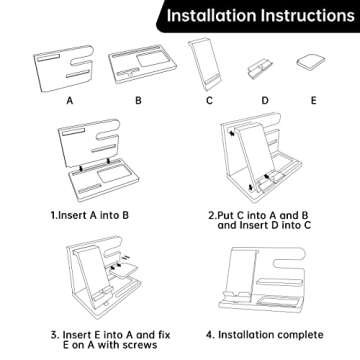 Installation Instructions

A B C D E

1.Insert A into B

2.Put C into A and B and Insert D into C

3. Insert E into A and fix E on A with screws

4. Installation complete