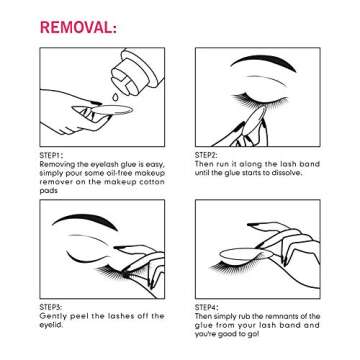 REMOVAL:

STEP1:
Removing the eyelash glue is easy, simply pour some oil-free makeup remover on the makeup cotton pads

STEP2:
Then run it along the lash band until the glue starts to dissolve.

STEP3:
Gently peel the lashes off the eyelid.

STEP4:
Then simply rub the remnants of the glue from your lash band and you're good to go!