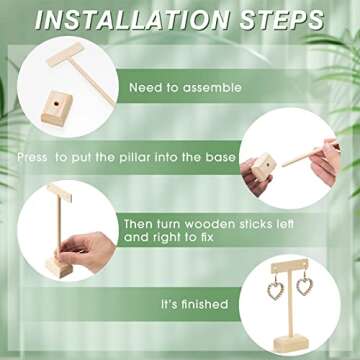 INSTALLATION STEPS

Need to assemble

Press  to put the pillar into the base

Then turn wooden sticks left and right to fix

It's finished