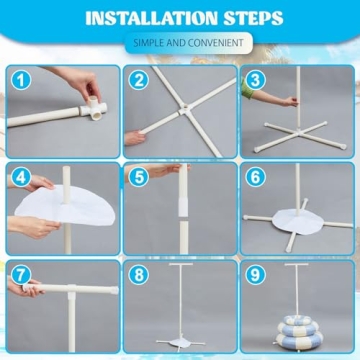 INSTALLATION STEPS

SIMPLE AND CONVENIENT

1

2

3

4

5

6

7

8

9