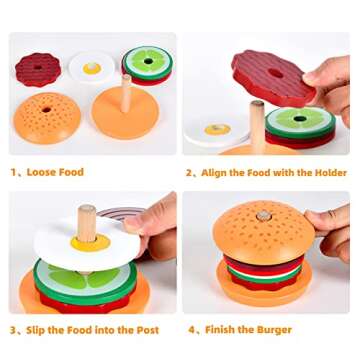 1、Loose Food

2、Align the Food with the Holder

3、Slip the Food into the Post

4、Finish the Burger