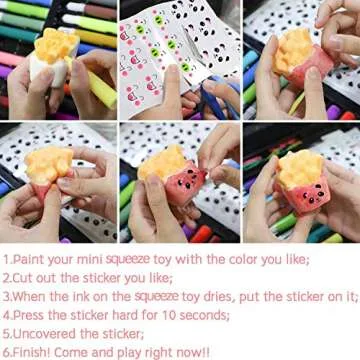 1.Paint your mini squeeze toy with the color you like;
2.Cut out the sticker you like;
3.When the ink on the squeeze toy dries, put the sticker on it;
4.Press the sticker hard for 10 seconds;
5.Uncovered the sticker;
6.Finish! Come and play right now!!