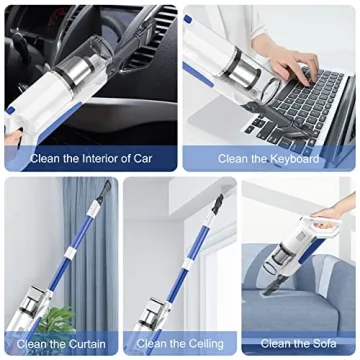 Clean the Interior of Car

Clean the Keyboard

Clean the Curtain

Clean the Ceiling

Clean the Sofa