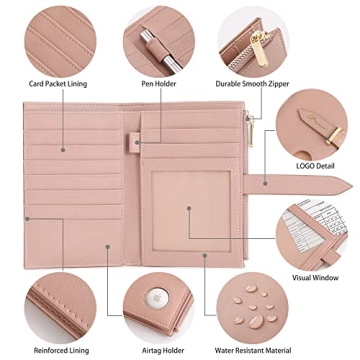 Card Packet Lining

Pen Holder

Durable Smooth Zipper

LOGO Detail

Visual Window

Reinforced Lining

Airtag Holder

Water Resistant Material